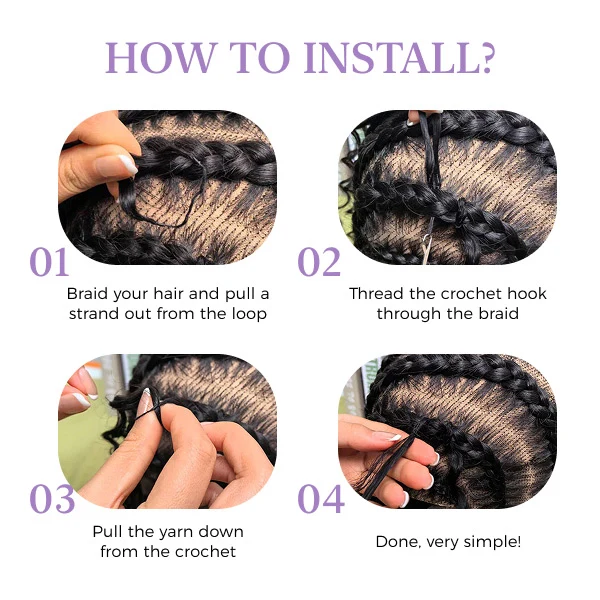 HOW TO INSTALL?

01

Braid your hair and pull a strand out from the loop

02

Thread the crochet hook through the braid

03

Pull the yarn down from the crochet

04

Done, very simple!